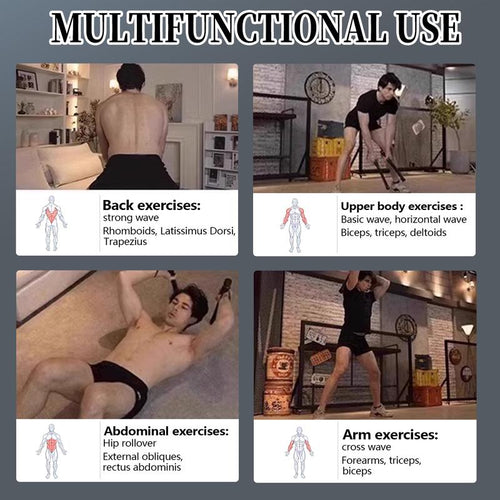 MULTIFUNCTIONAL USE

Back exercises:
strong wave
Rhomboids, Latissimus Dorsi, Trapezius

Upper body exercises :
Basic wave, horizontal wave
Biceps, triceps, deltoids

Abdominal exercises:
Hip rollover
External obliques, rectus abdominis

Arm exercises:
cross wave
Forearms, triceps, biceps